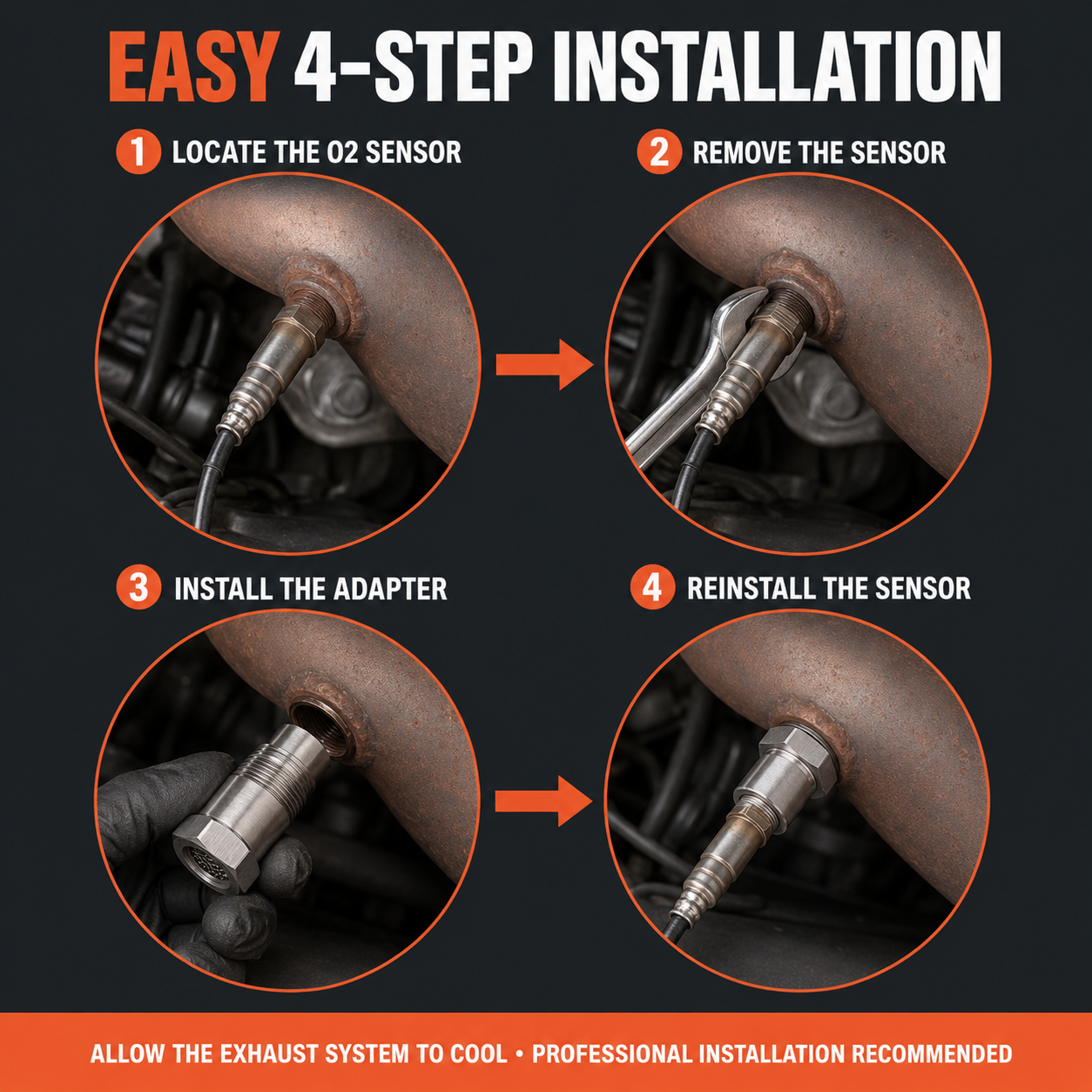 EASY 4-STEP INSTALLATION

1 LOCATE THE O2 SENSOR

2 REMOVE THE SENSOR

3 INSTALL THE ADAPTER

4 REINSTALL THE SENSOR

ALLOW THE EXHAUST SYSTEM TO COOL • PROFESSIONAL INSTALLATION RECOMMENDED